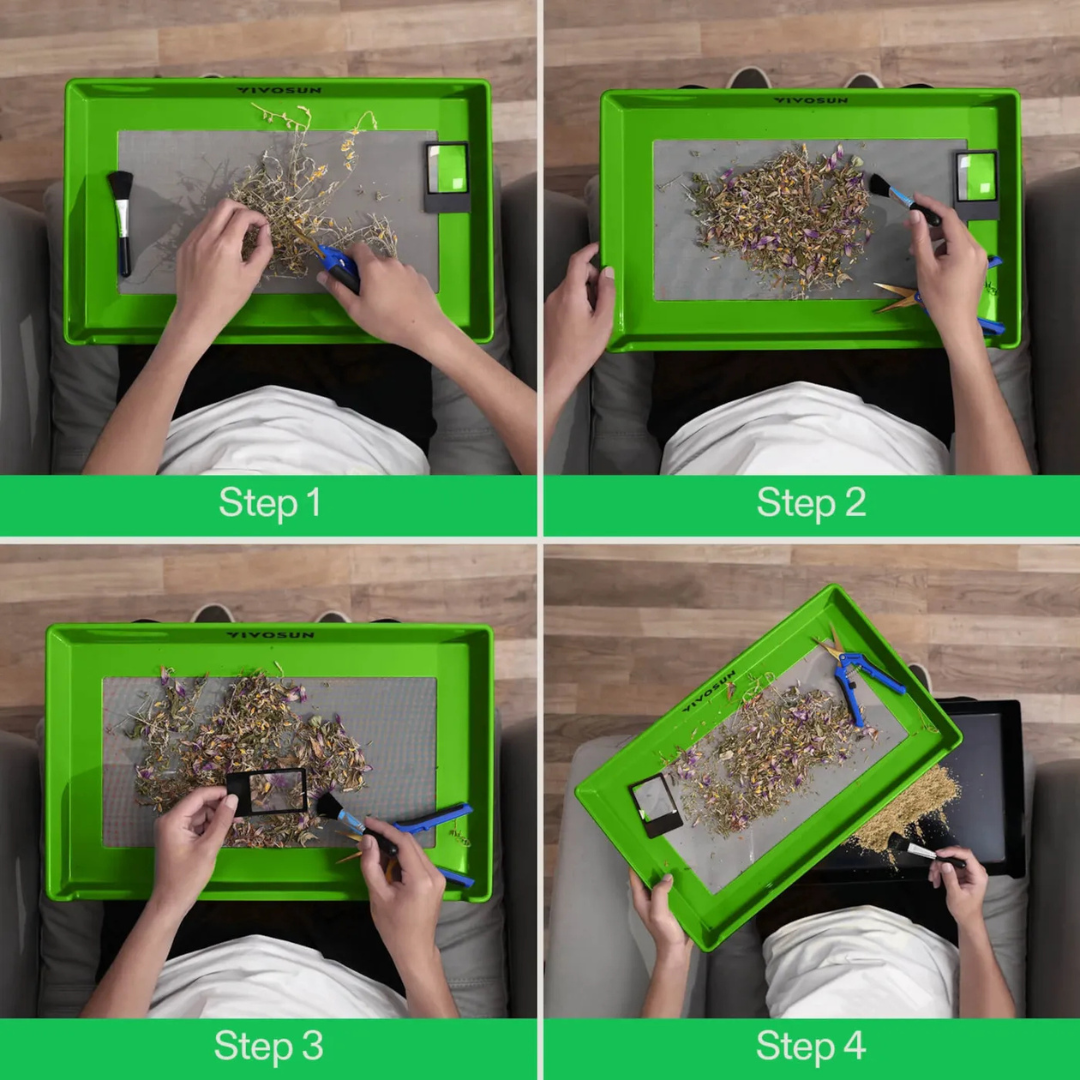 VIVOSUN

Step 1

VIVOSUN

Step 2

VIVOSUN

Step 3

VIVOSUN

Step 4